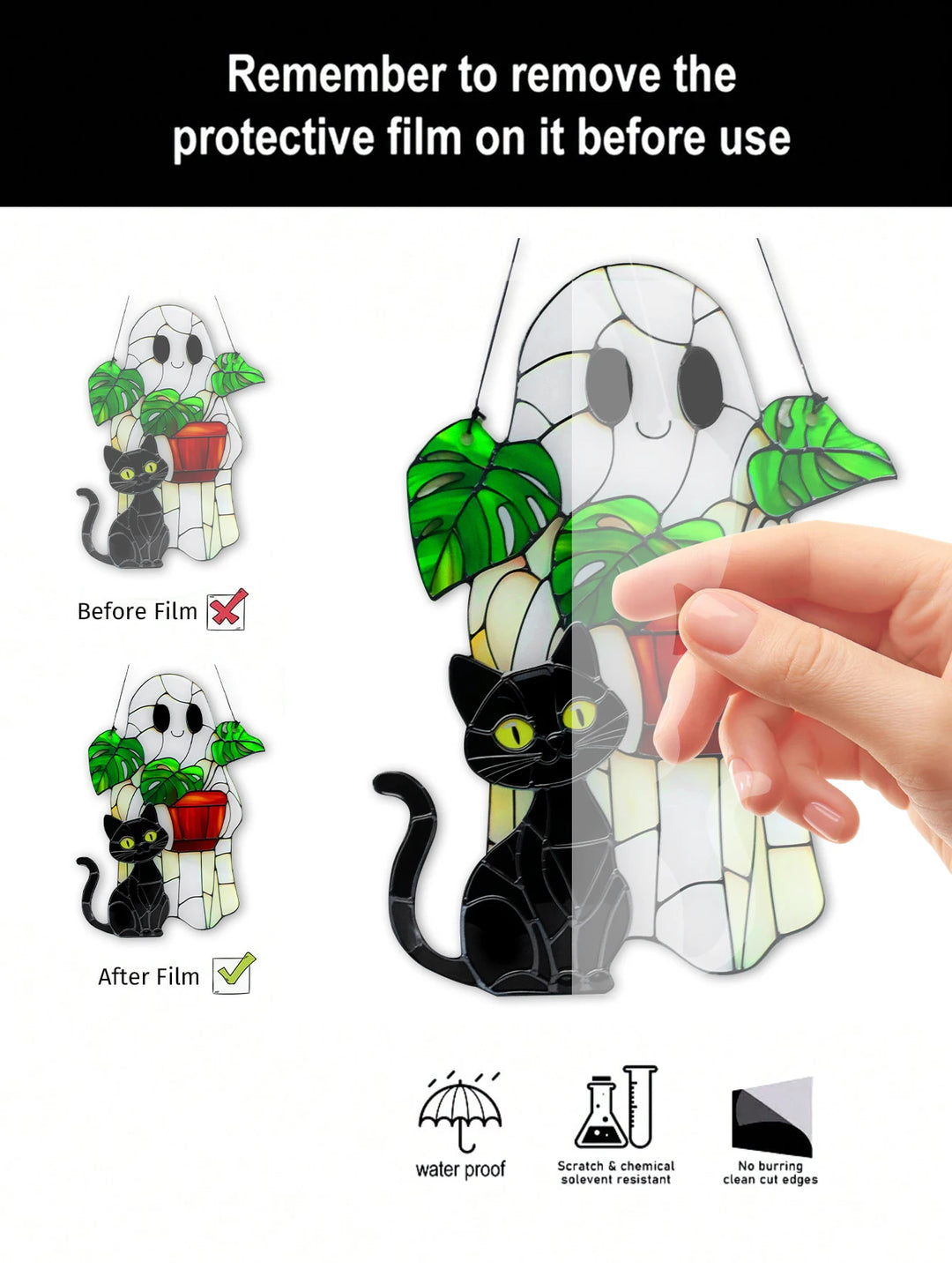 Remember to remove the protective film on it before use

Before Film

After Film

water proof

Scratch & chemical solevent resistant

No burring clean cut edges