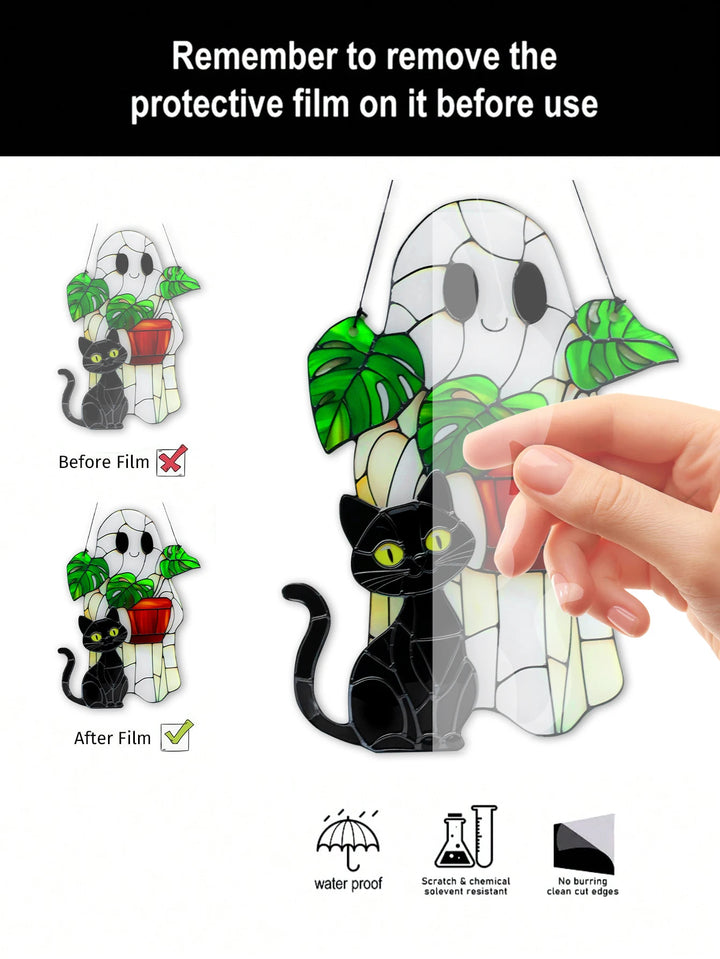 Remember to remove the protective film on it before use

Before Film

After Film

water proof

Scratch & chemical solevent resistant

No burring clean cut edges