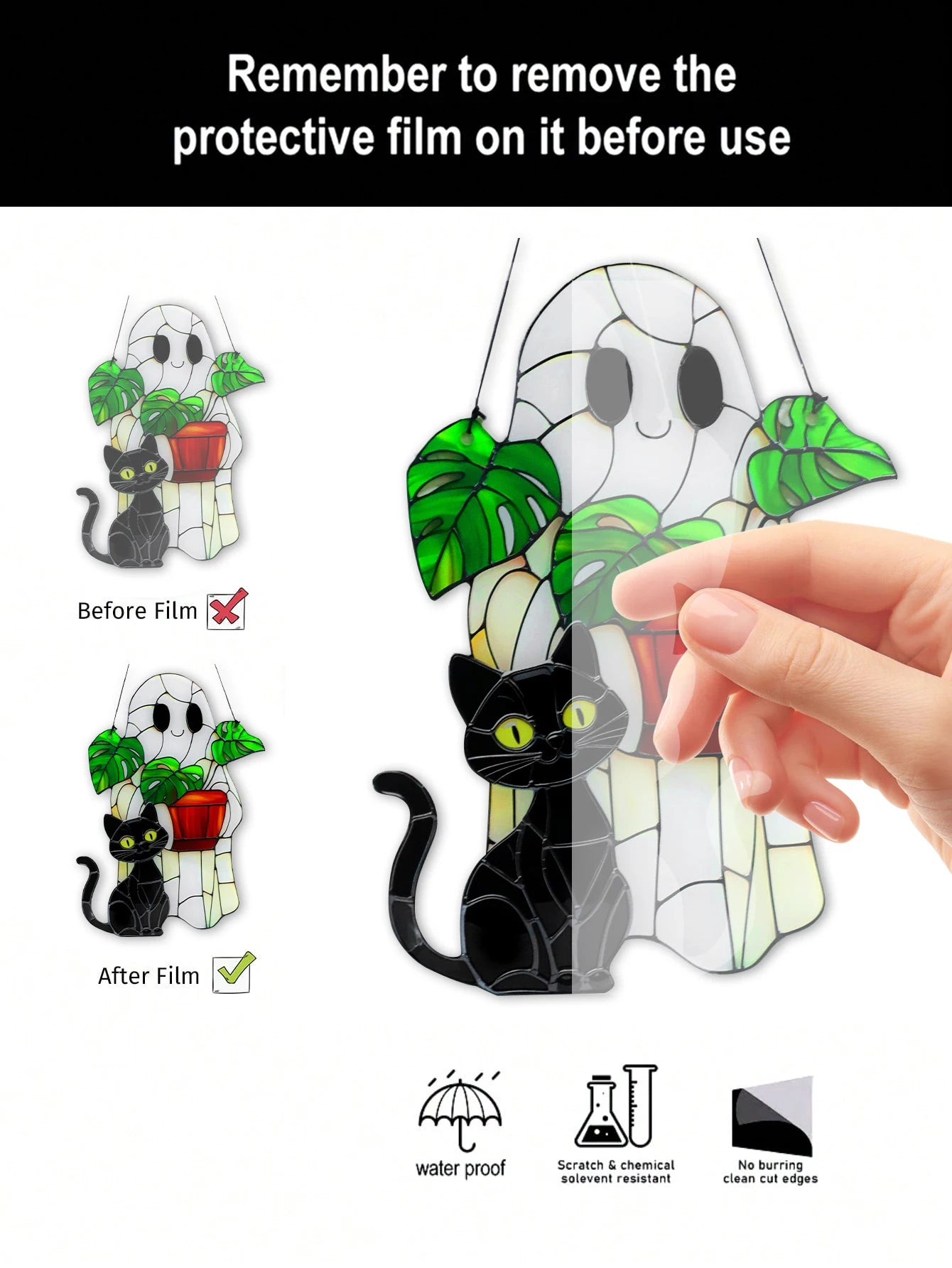 Remember to remove the protective film on it before use

Before Film

After Film

water proof

Scratch & chemical solevent resistant

No burring clean cut edges